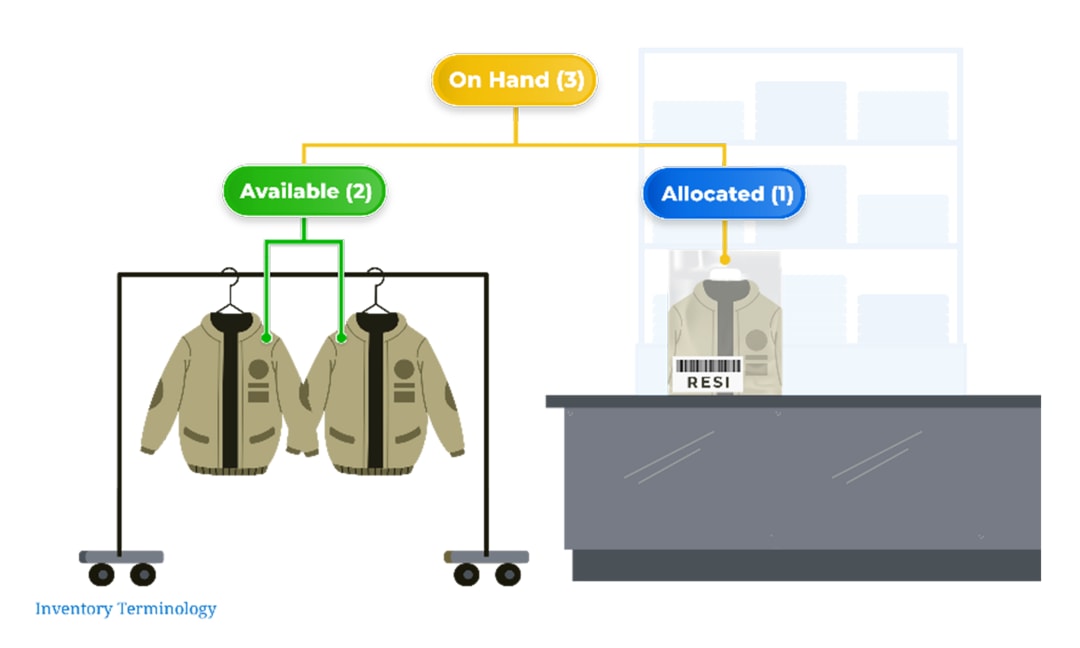 On Hand (3)

Available (2)

Allocated (1)

RESI

Inventory Terminology